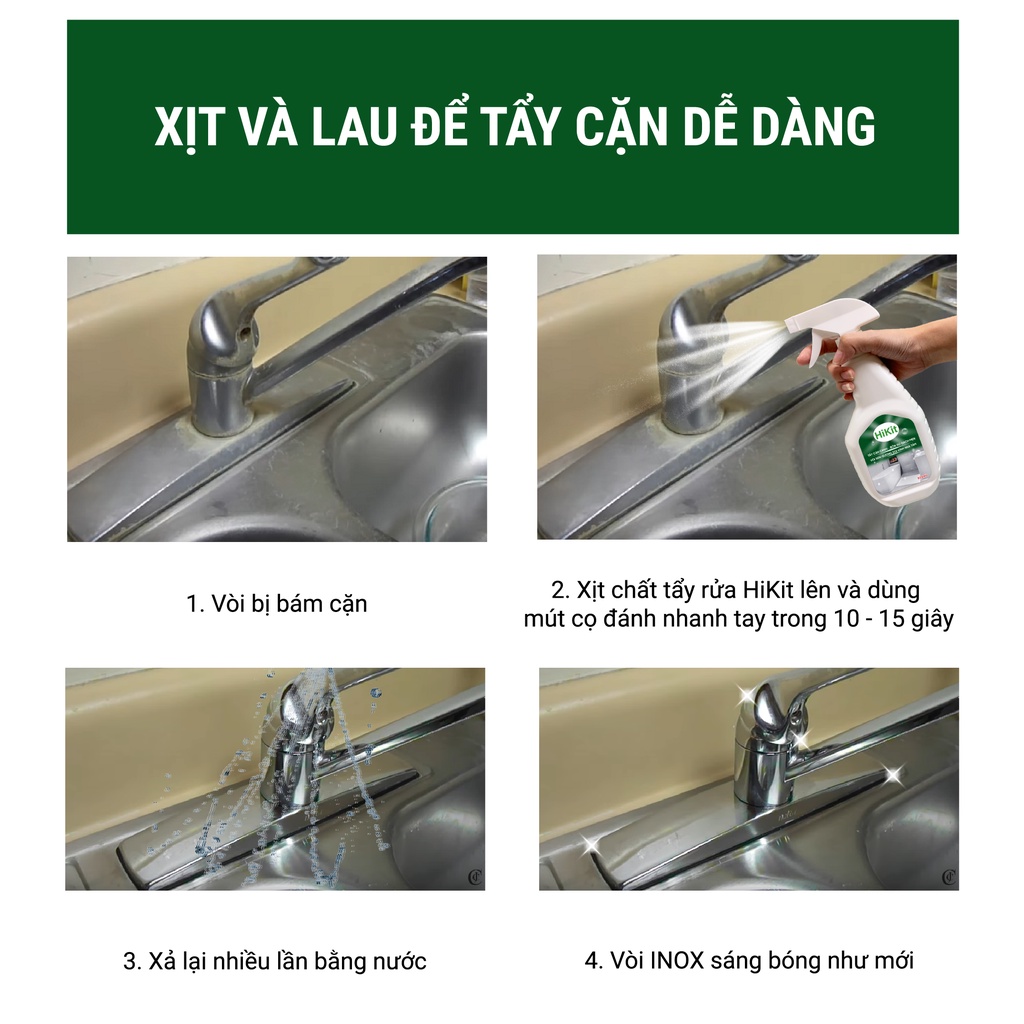 XỊT VÀ LAU ĐỂ TẨY CẶN DỄ DÀNG

HiKit

1. Vòi bị bám cặn

2. Xịt chất tẩy rửa HiKit lên và dùng mút cọ đánh nhanh tay trong 10 - 15 giây

3. Xả lại nhiều lần bằng nước

4. Vòi INOX sáng bóng như mới