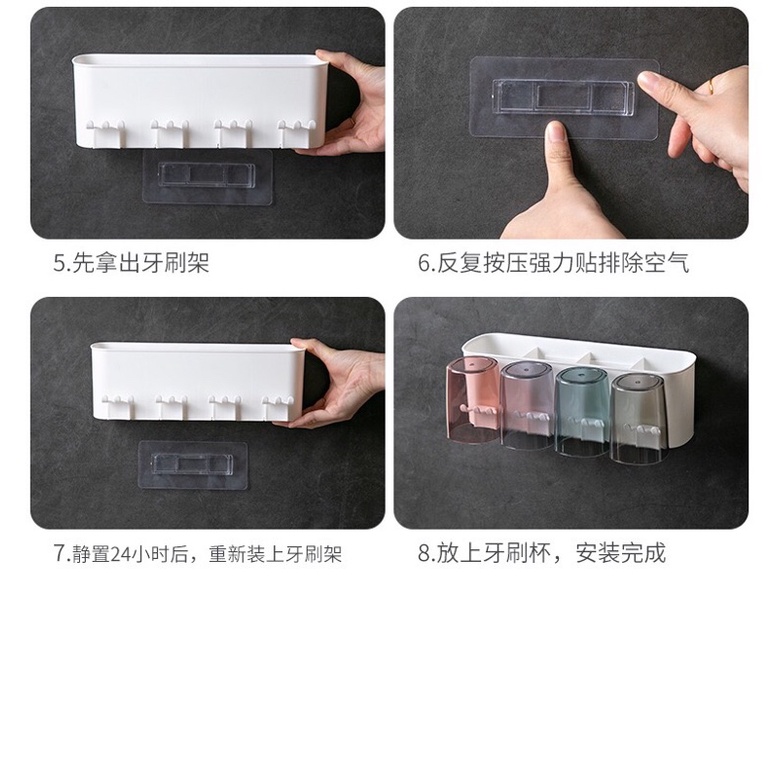 5.先拿出牙刷架

6.反复按压强力贴排除空气

7.静置24小时后，重新装上牙刷架

8.放上牙刷杯，安装完成